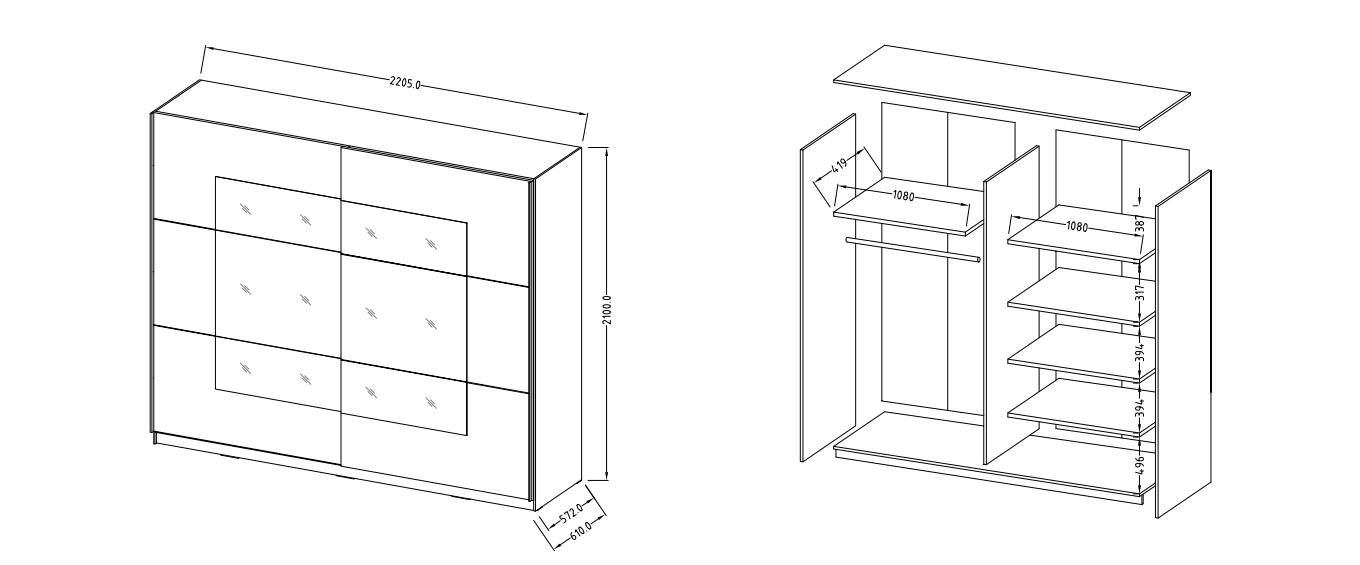 2205.0
2100.0
572.0
610.0
419
1080
1080
387
317
394
394
496