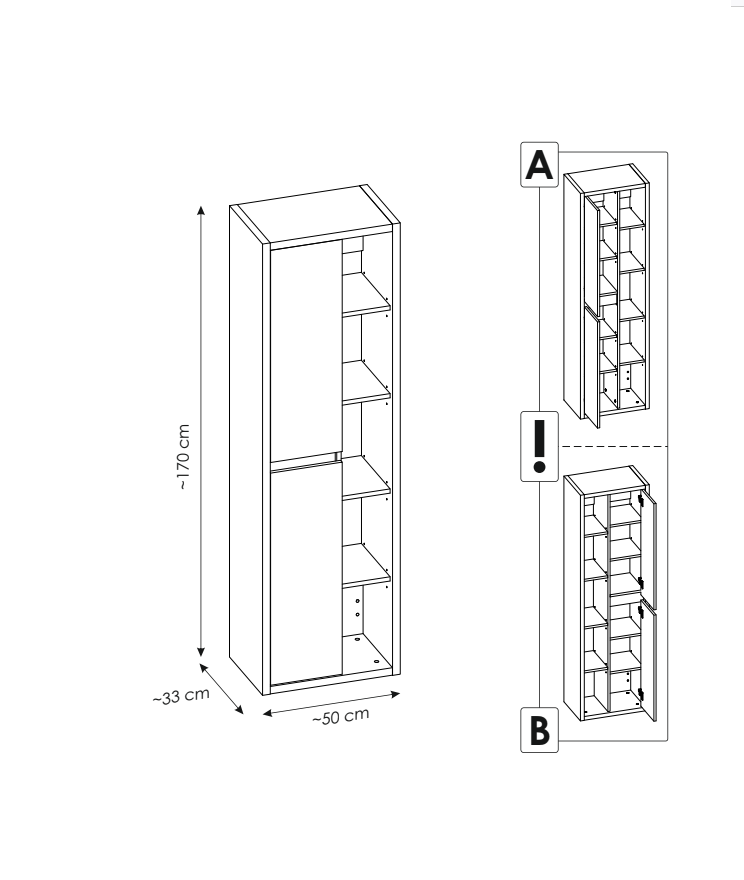 ~170 cm

~33 cm

~50 cm

A

!

B