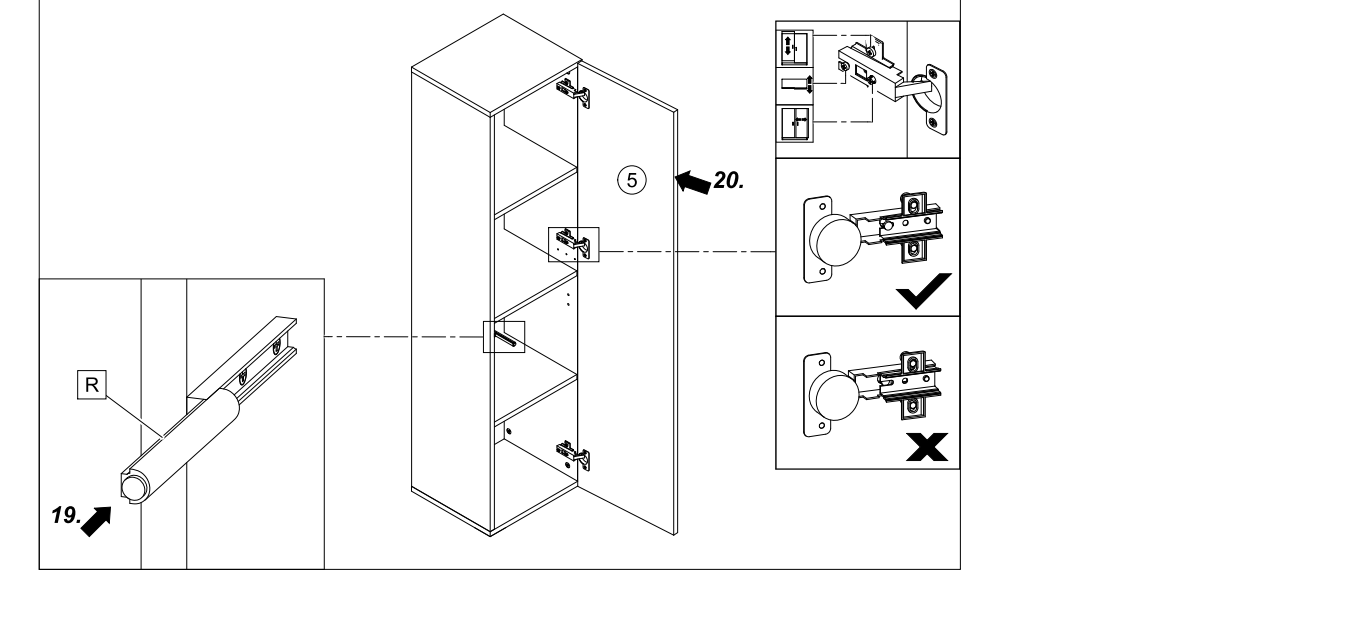 5
20.
R
19.