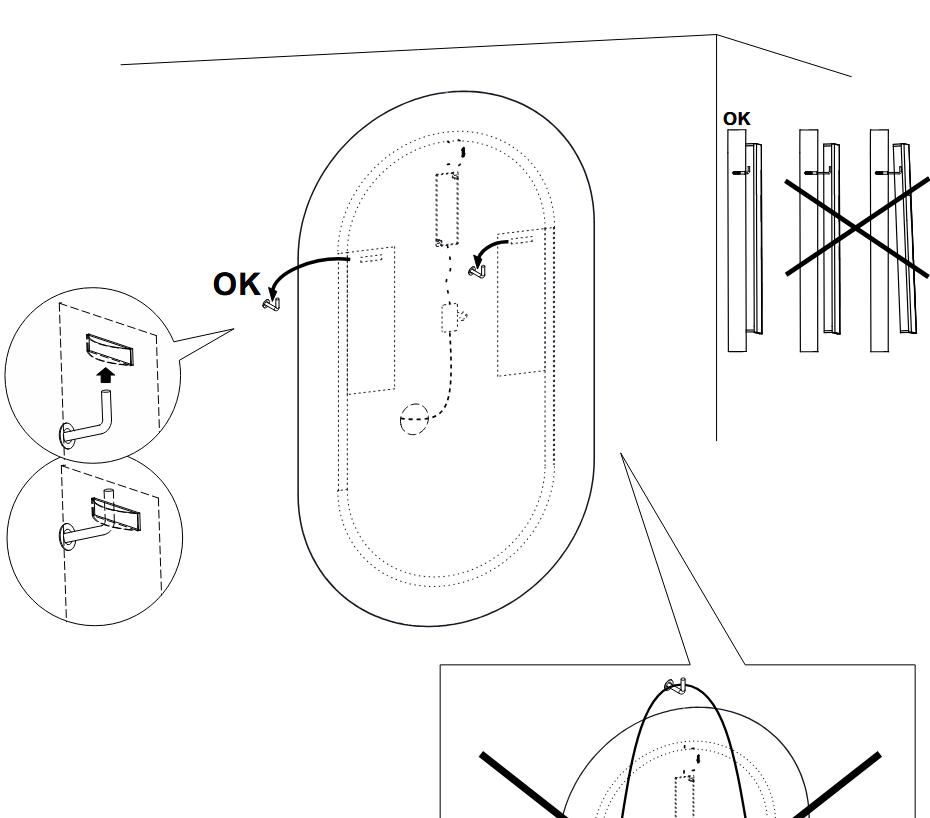 OK

OK