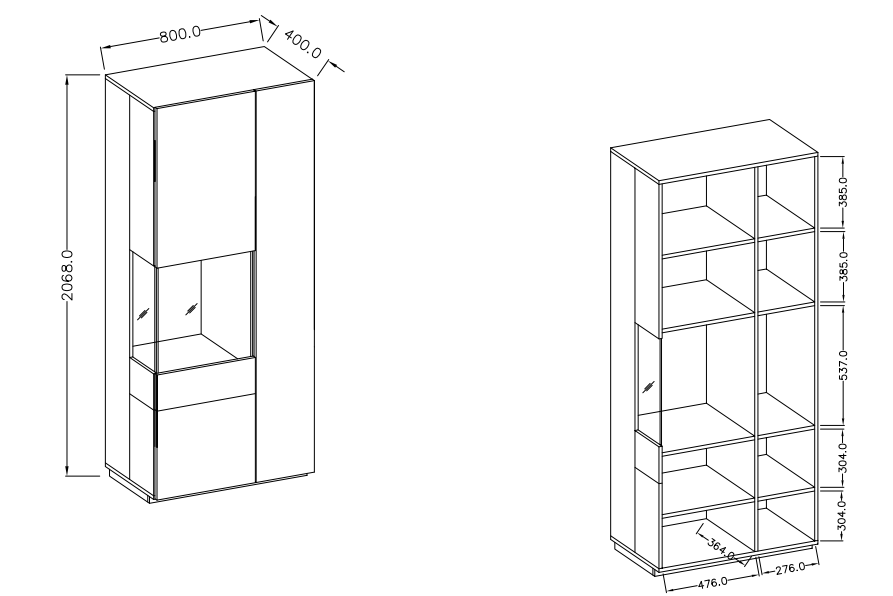 800.0
400.0
2068.0
385.0
385.0
537.0
304.0
304.0
364.0
476.0
276.0